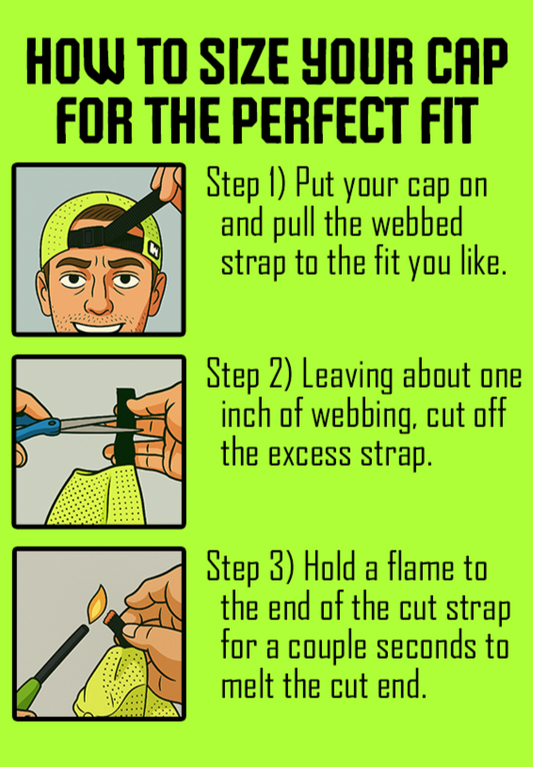 HOW TO SIZE YOUR CAP FOR THE PERFECT FIT

Step 1) Put your cap on and pull the webbed strap to the fit you like.

Step 2) Leaving about one inch of webbing, cut off the excess strap.

Step 3) Hold a flame to the end of the cut strap for a couple seconds to melt the cut end.